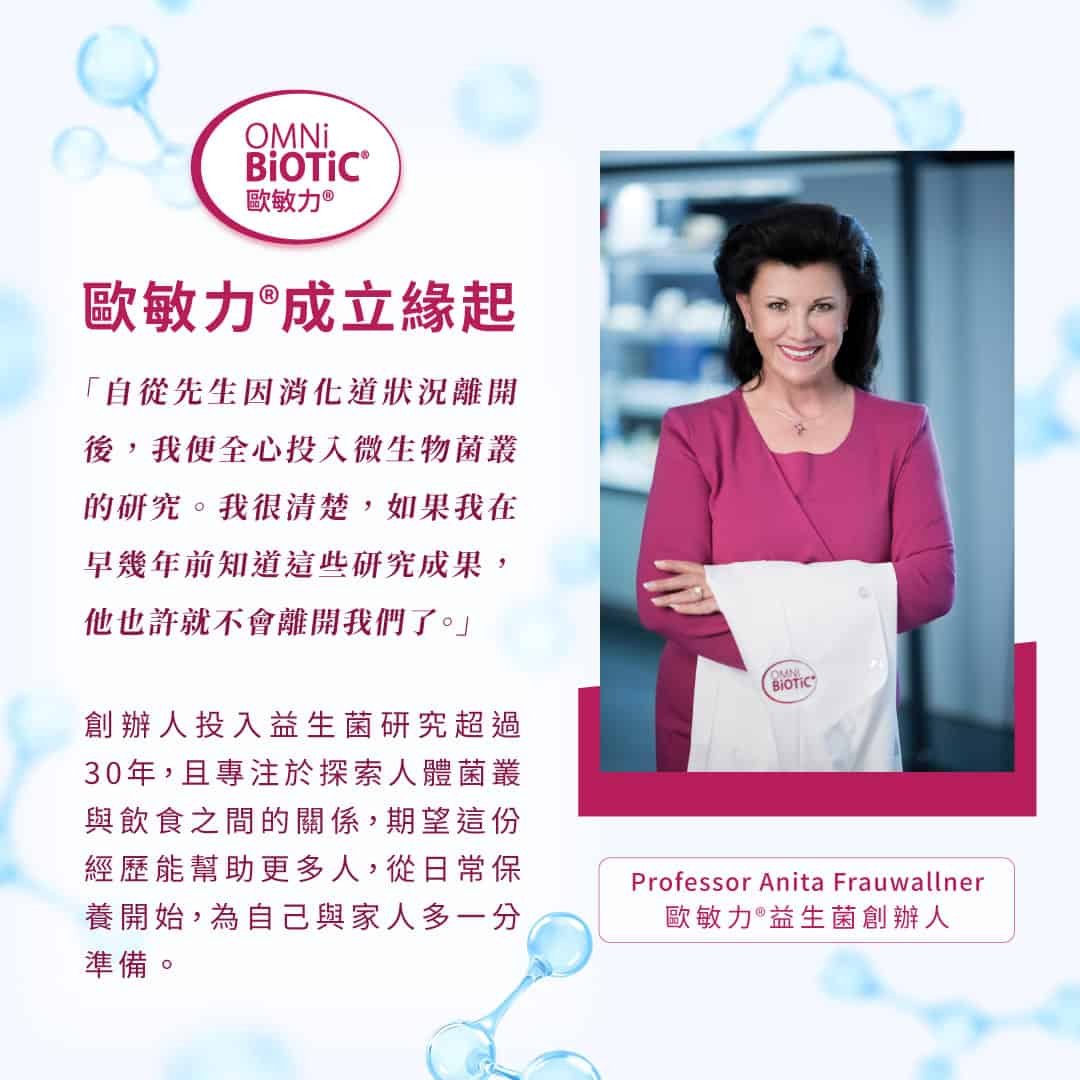 OMNi BiOTiC®
歐敏力®

歐敏力®成立緣起

「自從先生因消化道狀況離開後，我便全心投入微生物菌叢的研究。我很清楚，如果我在早幾年前知道這些研究成果，他也許就不會離開我們了。」

創辦人投入益生菌研究超過30年，且專注於探索人體菌叢與飲食之間的關係，期望這份經歷能幫助更多人，從日常保養開始，為自己與家人多一分準備。

OMNi BiOTiC®

Professor Anita Frauwallner
歐敏力®益生菌創辦人