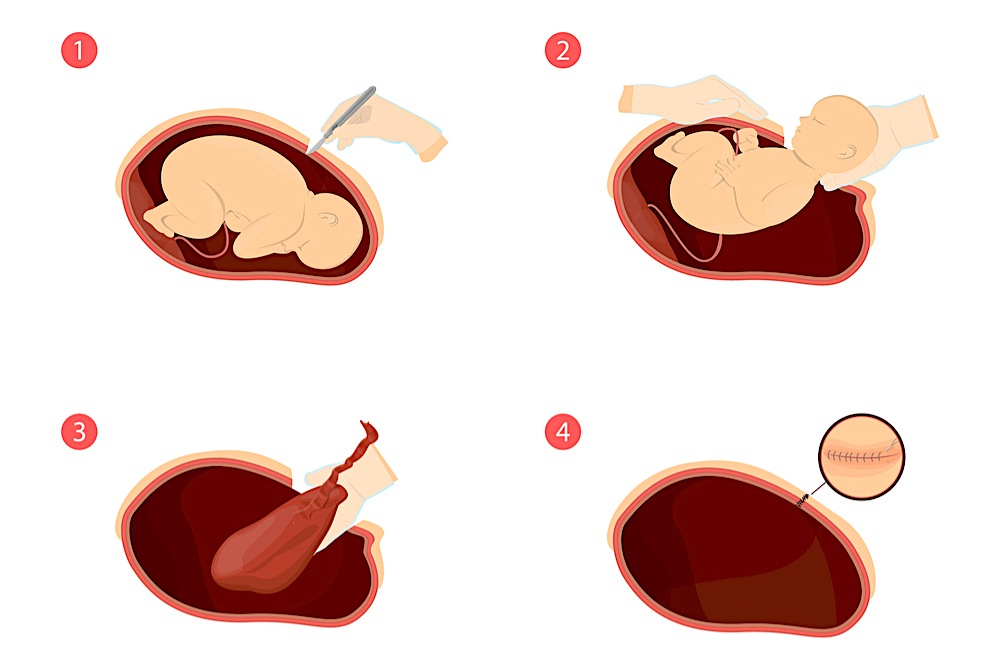 1

2

3

4